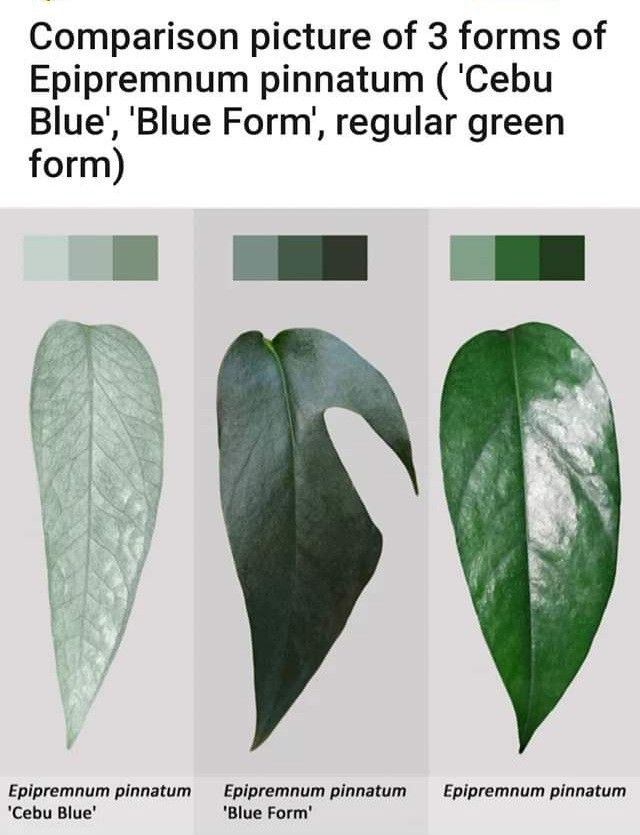 Comparison picture of 3 forms of Epipremnum pinnatum ( 'Cebu Blue', 'Blue Form', regular green form)

Epipremnum pinnatum 'Cebu Blue'

Epipremnum pinnatum 'Blue Form'

Epipremnum pinnatum